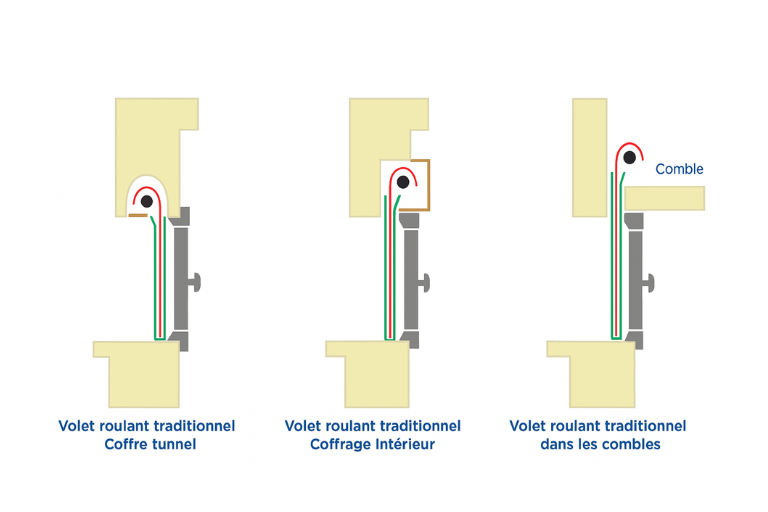 Comble

Volet roulant traditionnel
Coffre tunnel

Volet roulant traditionnel
Coffrage Intérieur

Volet roulant traditionnel
dans les combles