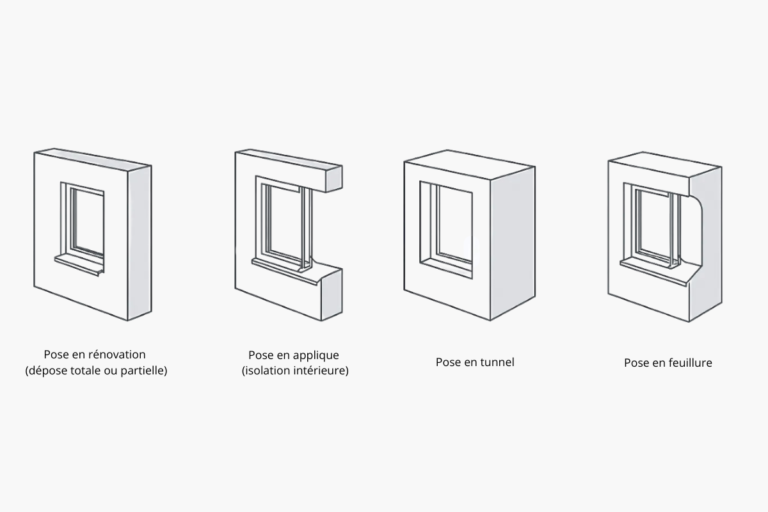 Pose en rénovation
(dépose totale ou partielle)

Pose en applique
(isolation intérieure)

Pose en tunnel

Pose en feuillure